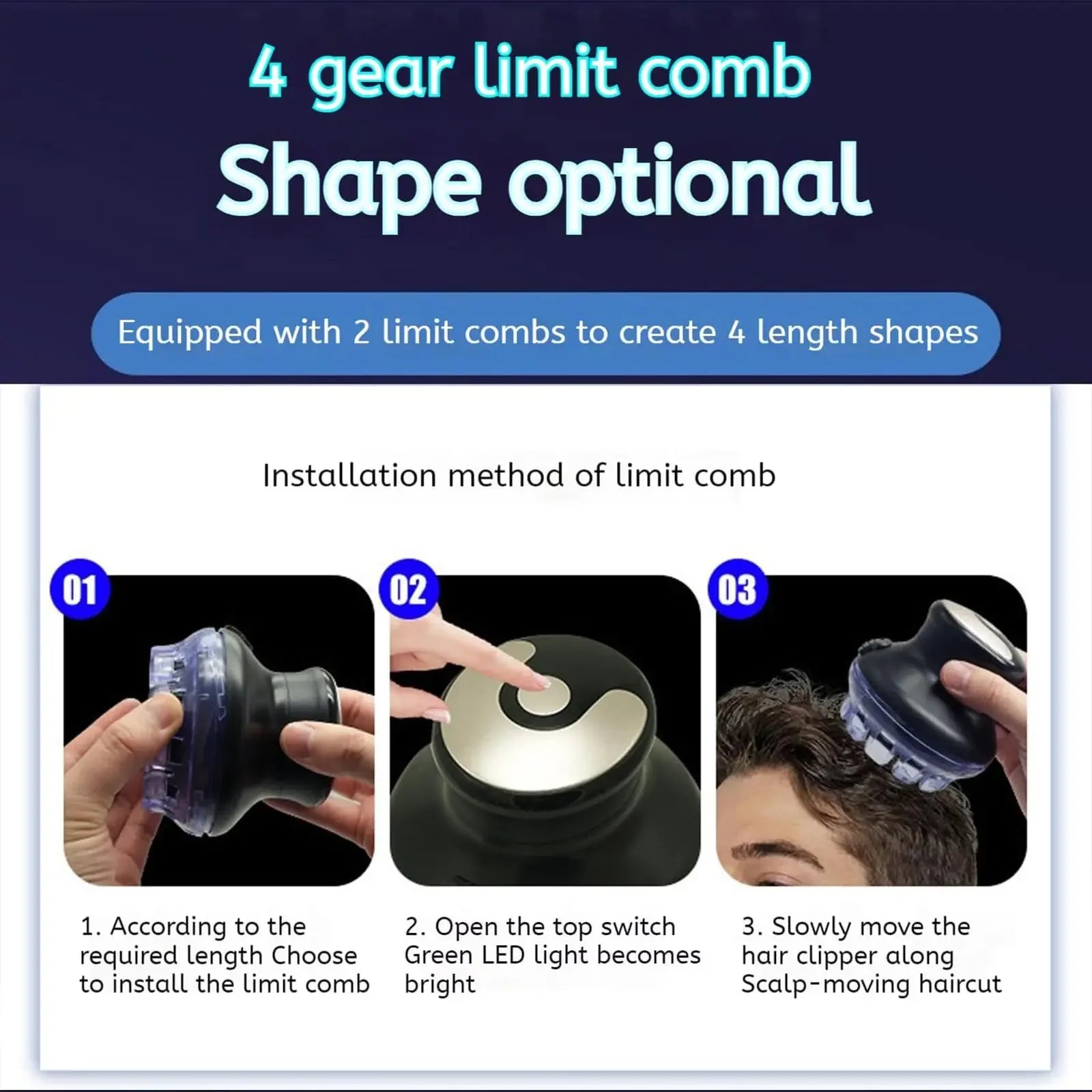 4 gear limit comb

Shape optional

Equipped with 2 limit combs to create 4 length shapes

Installation method of limit comb

01

02

03

1. According to the required length Choose to install the limit comb

2. Open the top switch Green LED light becomes bright

3. Slowly move the hair clipper along Scalp-moving haircut